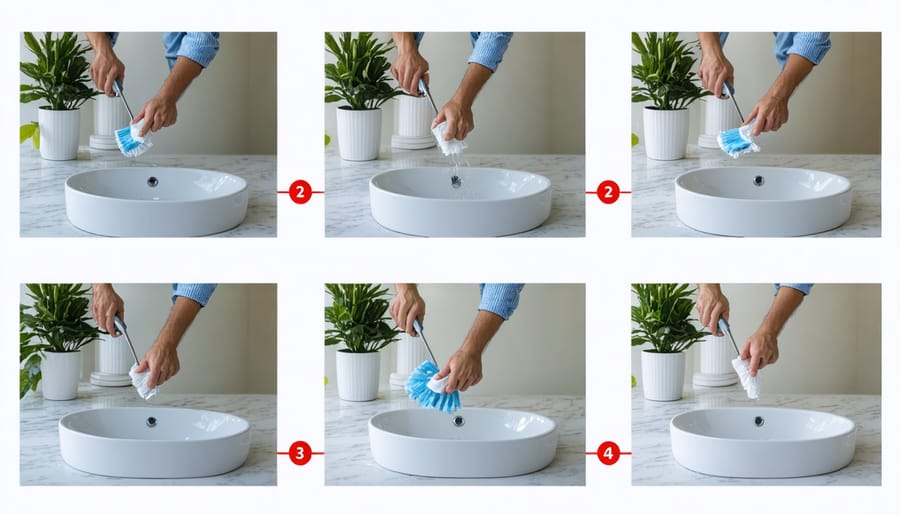 2
2
3
4